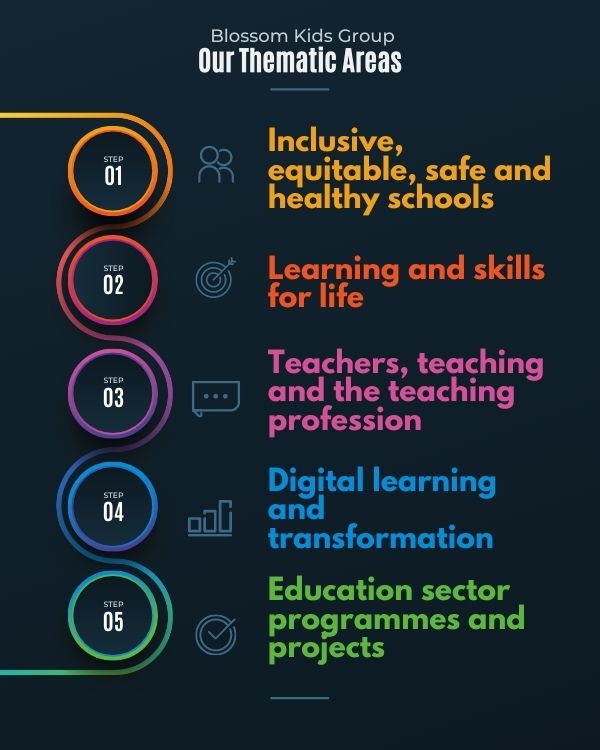 Blossom Kids Group
Our Thematic Areas

STEP
01

Inclusive, equitable, safe and healthy schools

STEP
02

Learning and skills for life

STEP
03

Teachers, teaching and the teaching profession

STEP
04

Digital learning and transformation

STEP
05

Education sector programmes and projects